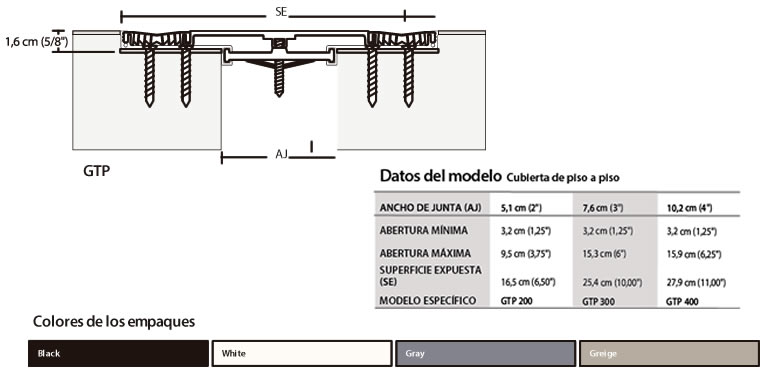 SE

1,6 cm (5/8")

AJ

GTP

Datos del modelo Cubierta de piso a piso

| ANCHO DE JUNTA (AJ) | 5,1 cm (2") | 7,6 cm (3") | 10,2 cm (4") |
|---|---|---|---|
| ABERTURA MÍNIMA | 3,2 cm (1,25") | 3,2 cm (1,25") | 3,2 cm (1,25") |
| ABERTURA MÁXIMA | 9,5 cm (3,75") | 15,3 cm (6") | 15,9 cm (6,25") |
| SUPERFICIE EXPUESTA (SE) | 16,5 cm (6,50") | 25,4 cm (10,00") | 27,9 cm (11,00") |
| MODELO ESPECÍFICO | GTP 200 | GTP 300 | GTP 400 |

Colores de los empaques

Black

White

Gray

Greige